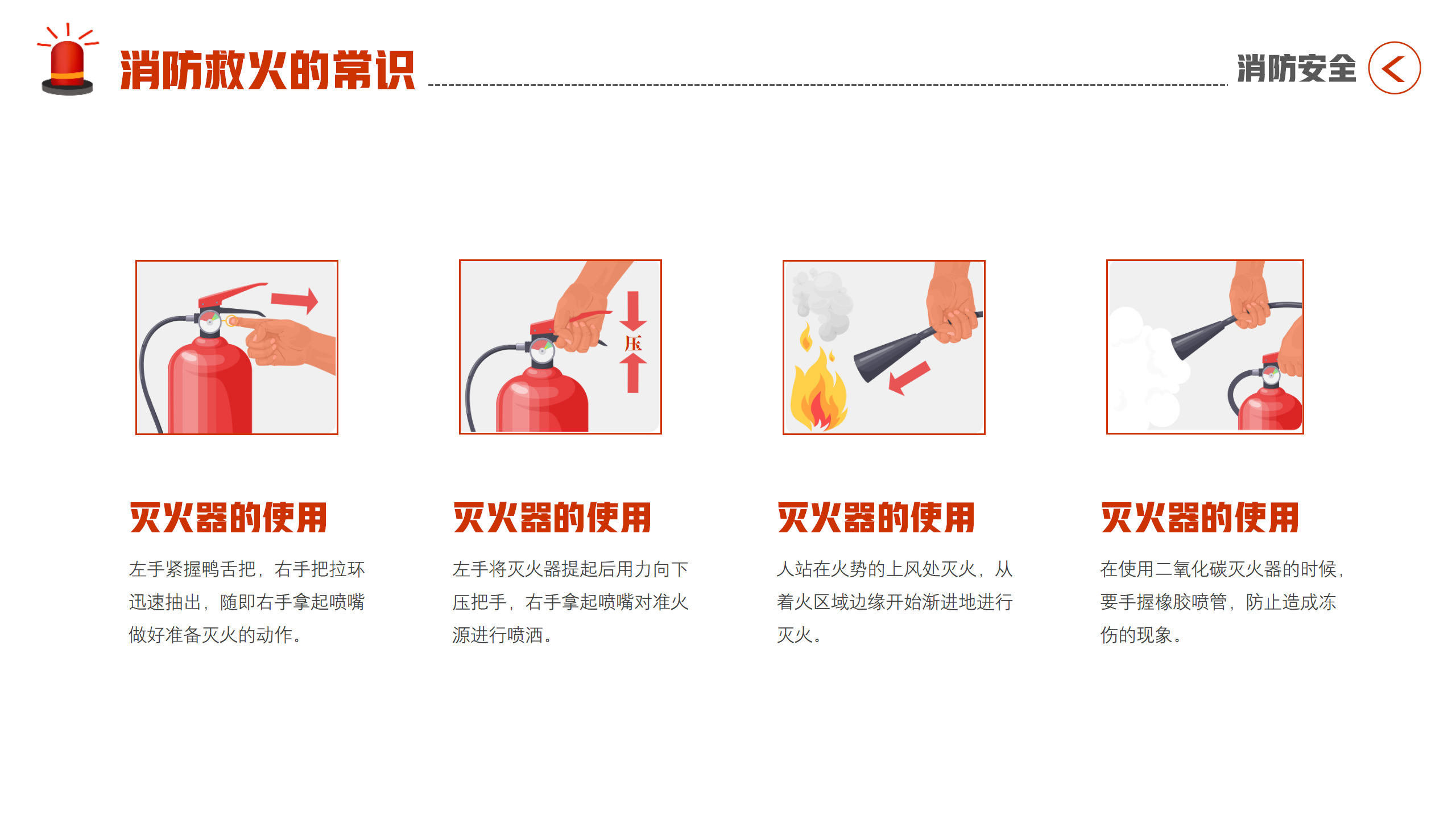 消防救火的常识

消防安全

压

灭火器的使用

左手紧握鸭舌把，右手把拉环迅速抽出，随即右手拿起喷嘴做好准备灭火的动作。

灭火器的使用

左手将灭火器提起后用力向下压把手，右手拿起喷嘴对准火源进行喷洒。

灭火器的使用

人站在火势的上风处灭火，从着火区域边缘开始渐进地进行灭火。

灭火器的使用

在使用二氧化碳灭火器的时候，要手握橡胶喷管，防止造成冻伤的现象。